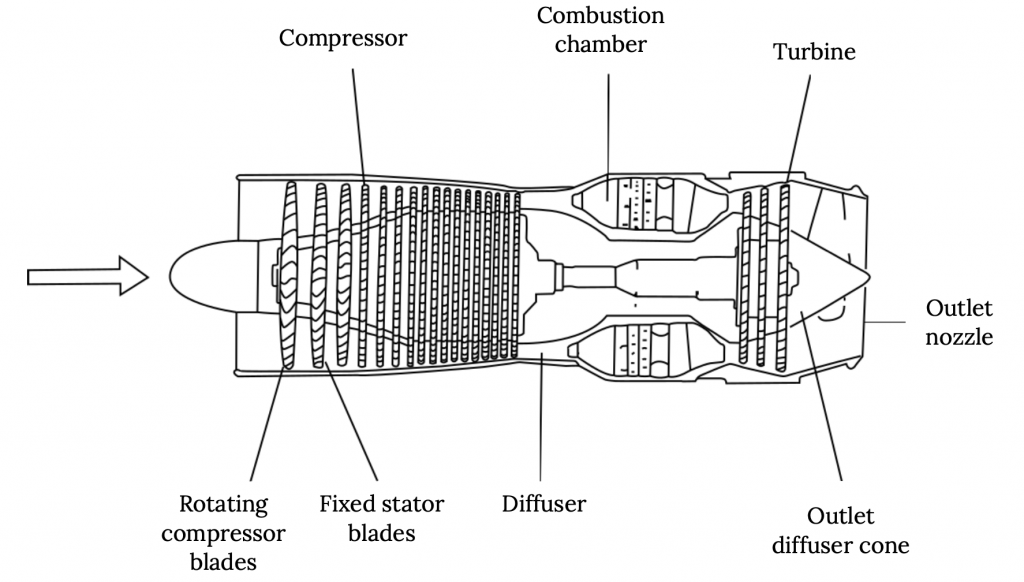 Compressor

Combustion chamber

Turbine

Outlet nozzle

Rotating compressor blades

Fixed stator blades

Diffuser

Outlet diffuser cone