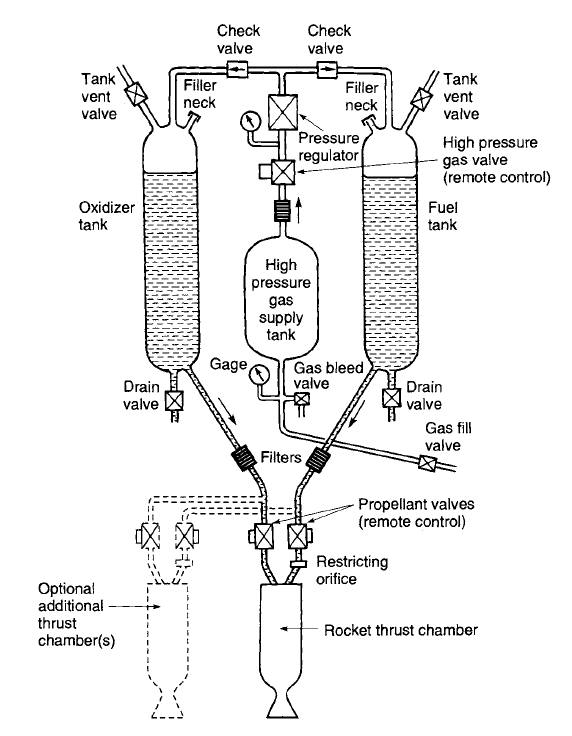 Check valve

Check valve

Tank vent valve

Filler neck

Filler neck

Tank vent valve

Pressure regulator

High pressure gas valve (remote control)

Oxidizer tank

Fuel tank

High pressure gas supply tank

Gage

Gas bleed valve

Drain valve

Drain valve

Gas fill valve

Filters

Propellant valves (remote control)

Restricting orifice

Optional additional thrust chamber(s)

Rocket thrust chamber